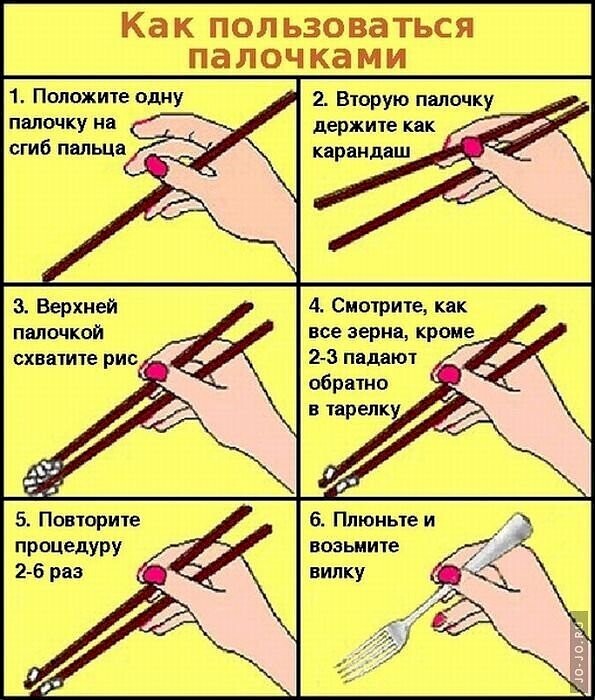 Как пользоваться палочками

1. Положите одну палочку на сгиб пальца

2. Вторую палочку держите как карандаш

3. Верхней палочкой схватите рис

4. Смотрите, как все зерна, кроме 2-3 падают обратно в тарелку

5. Повторите процедуру 2-6 раз

6. Плюньте и возьмите вилку

JO-JO.RU